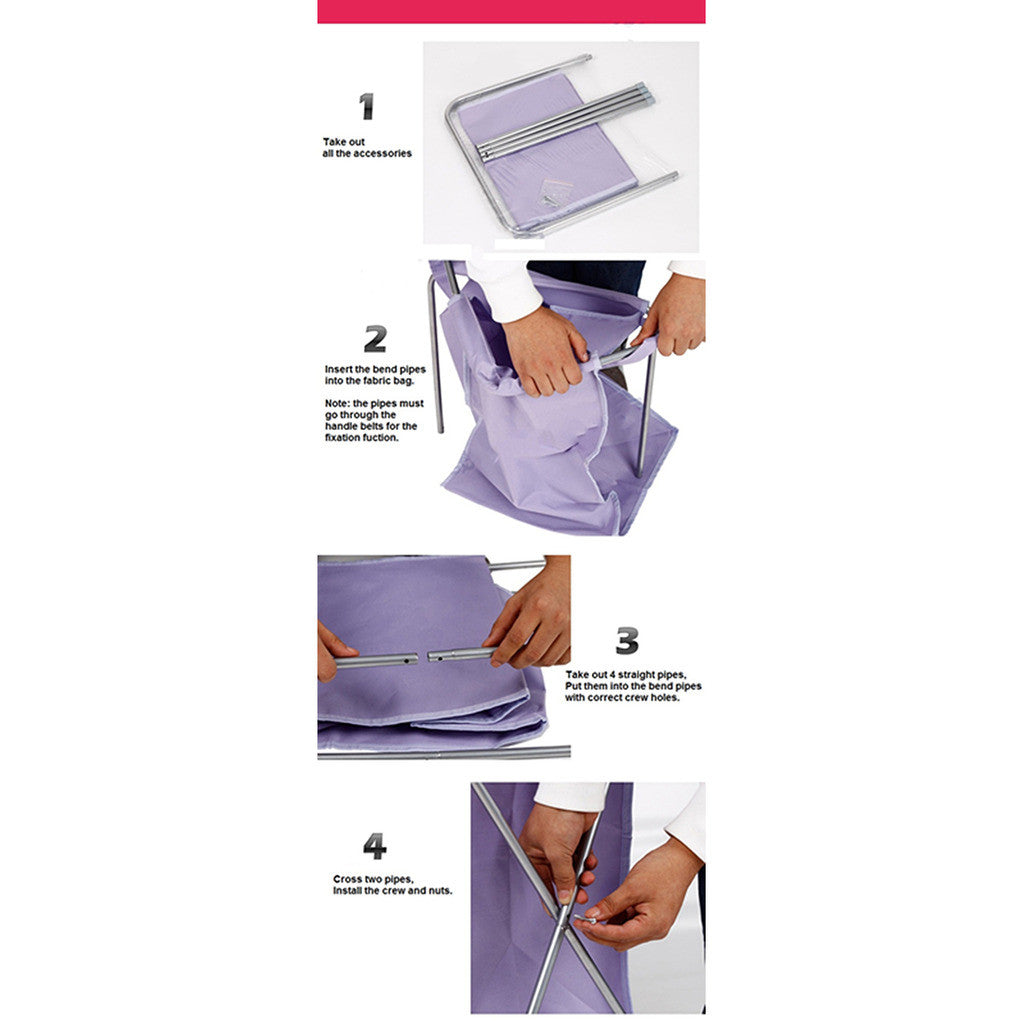 1

Take out all the accessories

2

Insert the bend pipes into the fabric bag.

Note: the pipes must go through the handle belts for the fixation fuction.

3

Take out 4 straight pipes, Put them into the bend pipes with correct crew holes.

4

Cross two pipes, Install the crew and nuts.