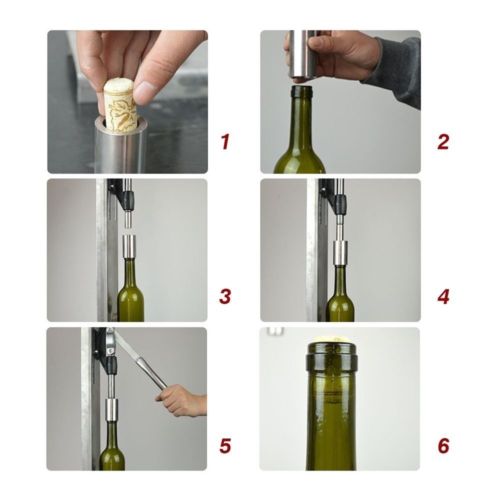 1

2

3

4

5

6