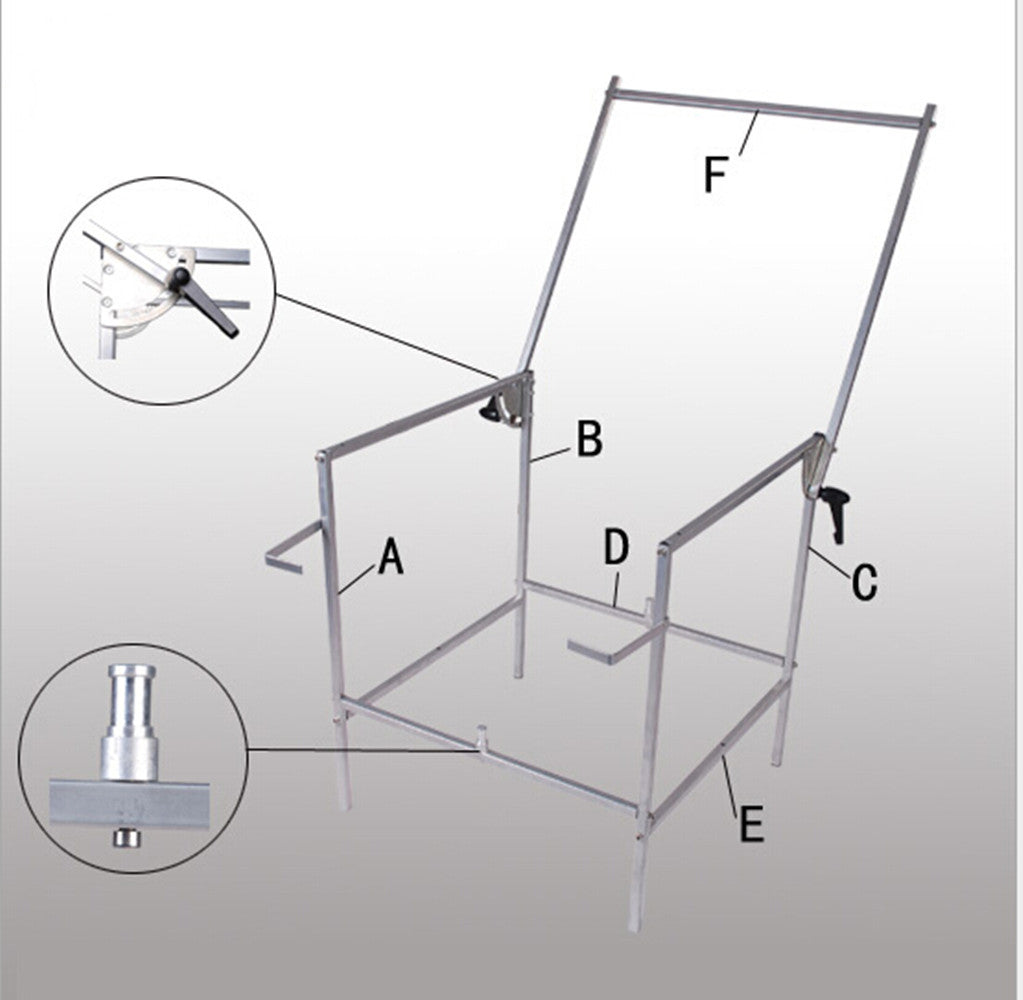 F

B

A

D

C

E