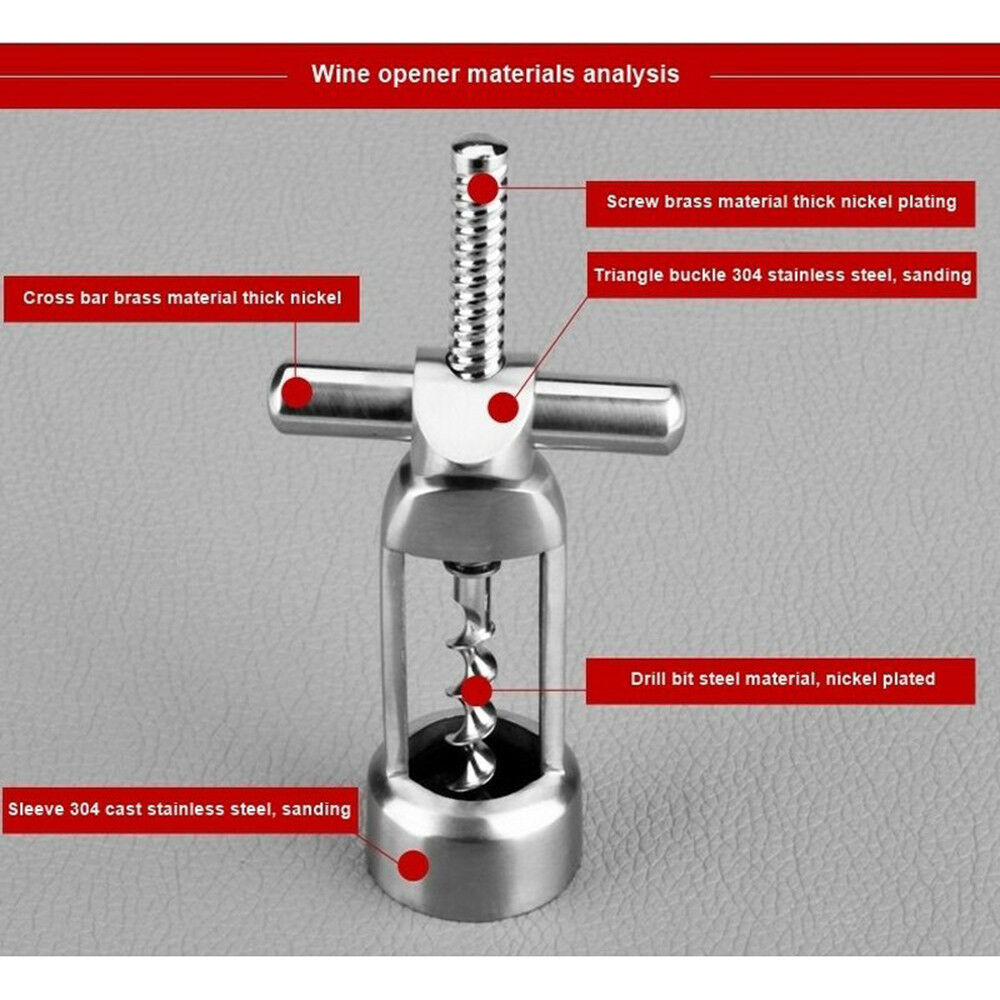 Wine opener materials analysis

Screw brass material thick nickel plating

Triangle buckle 304 stainless steel, sanding

Cross bar brass material thick nickel

Drill bit steel material, nickel plated

Sleeve 304 cast stainless steel, sanding