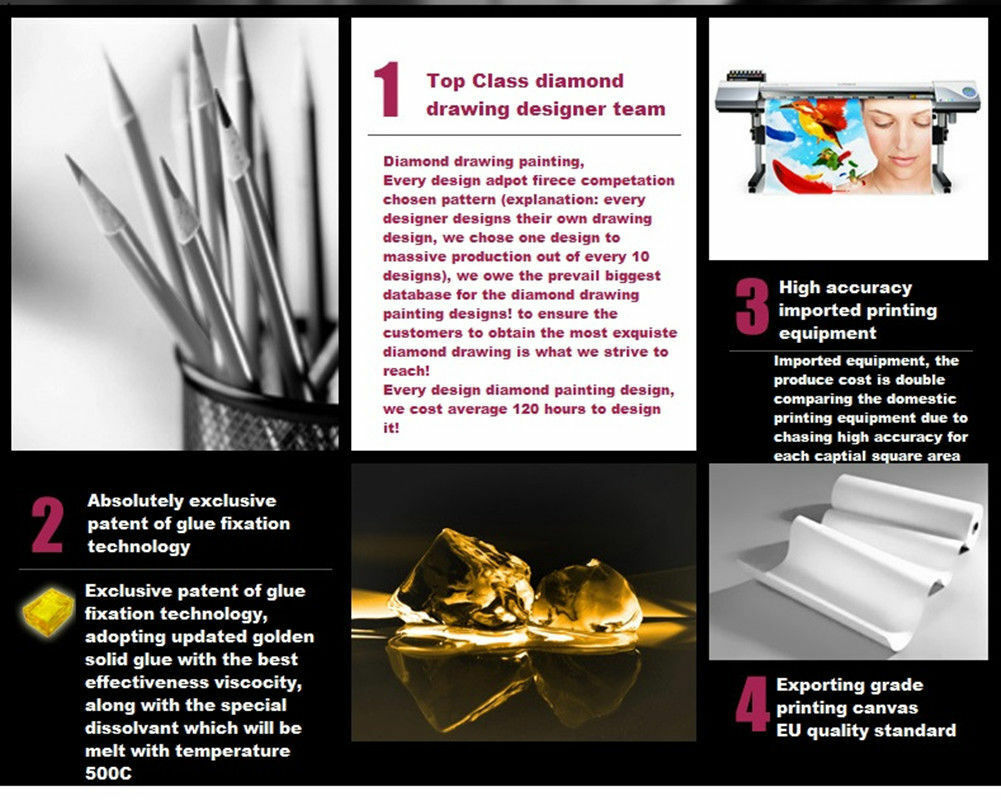 1 Top Class diamond drawing designer team

Diamond drawing painting,
Every design adpot firece competation chosen pattern (explanation: every designer designs their own drawing design, we chose one design to massive production out of every 10 designs), we owe the prevail biggest database for the diamond drawing painting designs! to ensure the customers to obtain the most exquiste diamond drawing is what we strive to reach!
Every design diamond painting design, we cost average 120 hours to design it!

3 High accuracy imported printing equipment

Imported equipment, the produce cost is double comparing the domestic printing equipment due to chasing high accuracy for each captial square area

2 Absolutely exclusive patent of glue fixation technology

Exclusive patent of glue fixation technology, adopting updated golden solid glue with the best effectiveness viscocity, along with the special dissolvant which will be melt with temperature 500C

4 Exporting grade printing canvas EU quality standard