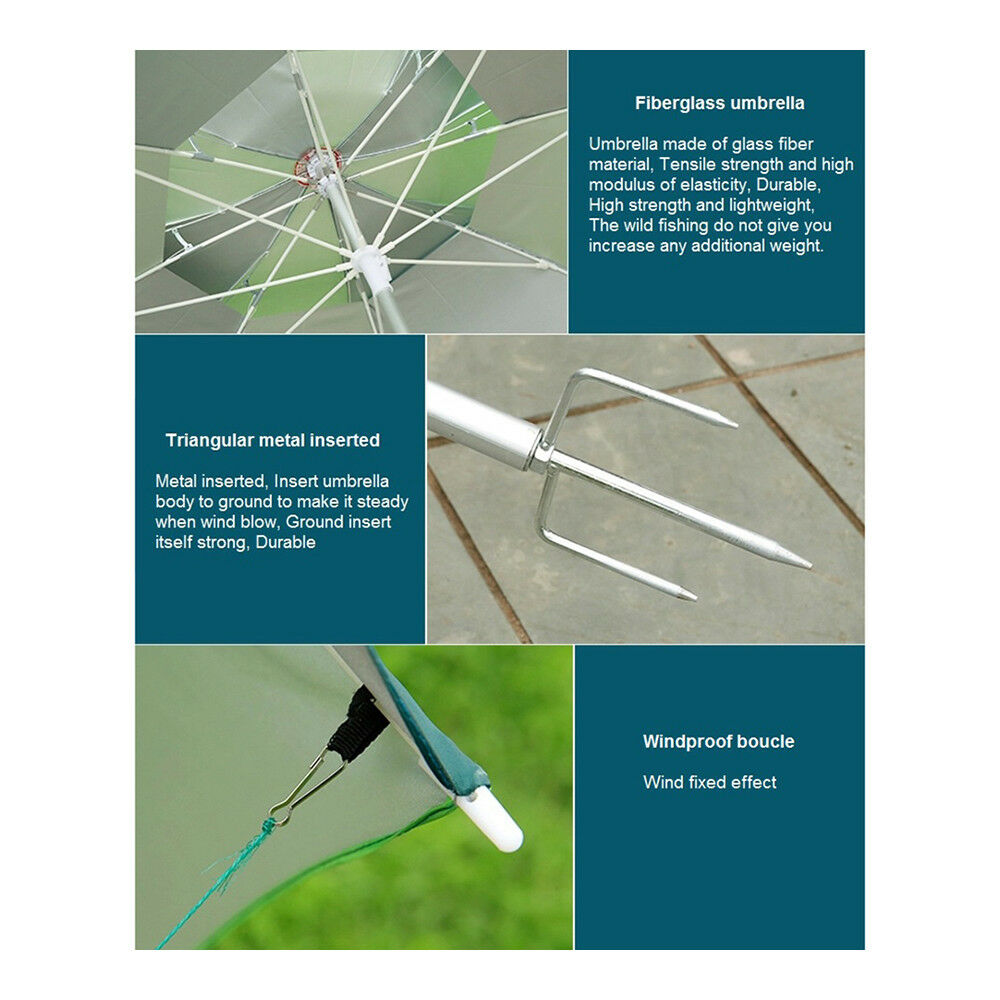 Fiberglass umbrella

Umbrella made of glass fiber material, Tensile strength and high modulus of elasticity, Durable, High strength and lightweight, The wild fishing do not give you increase any additional weight.

Triangular metal inserted

Metal inserted, Insert umbrella body to ground to make it steady when wind blow, Ground insert itself strong, Durable

Windproof boucle

Wind fixed effect