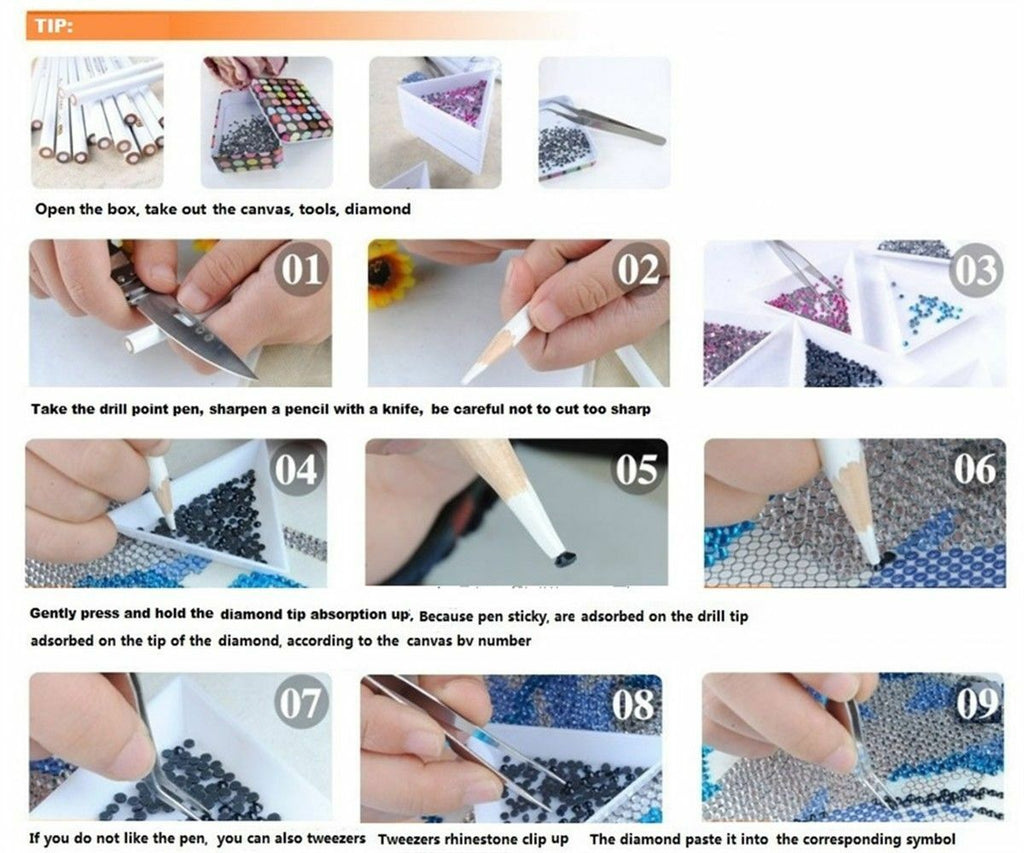 TIP:

Open the box, take out the canvas, tools, diamond

01

02

03

Take the drill point pen, sharpen a pencil with a knife, be careful not to cut too sharp

04

05

06

Gently press and hold the diamond tip absorption up, Because pen sticky, are adsorbed on the drill tip adsorbed on the tip of the diamond, according to the canvas bv number

07

08

09

If you do not like the pen, you can also tweezers Tweezers rhinestone clip up The diamond paste it into the corresponding symbol