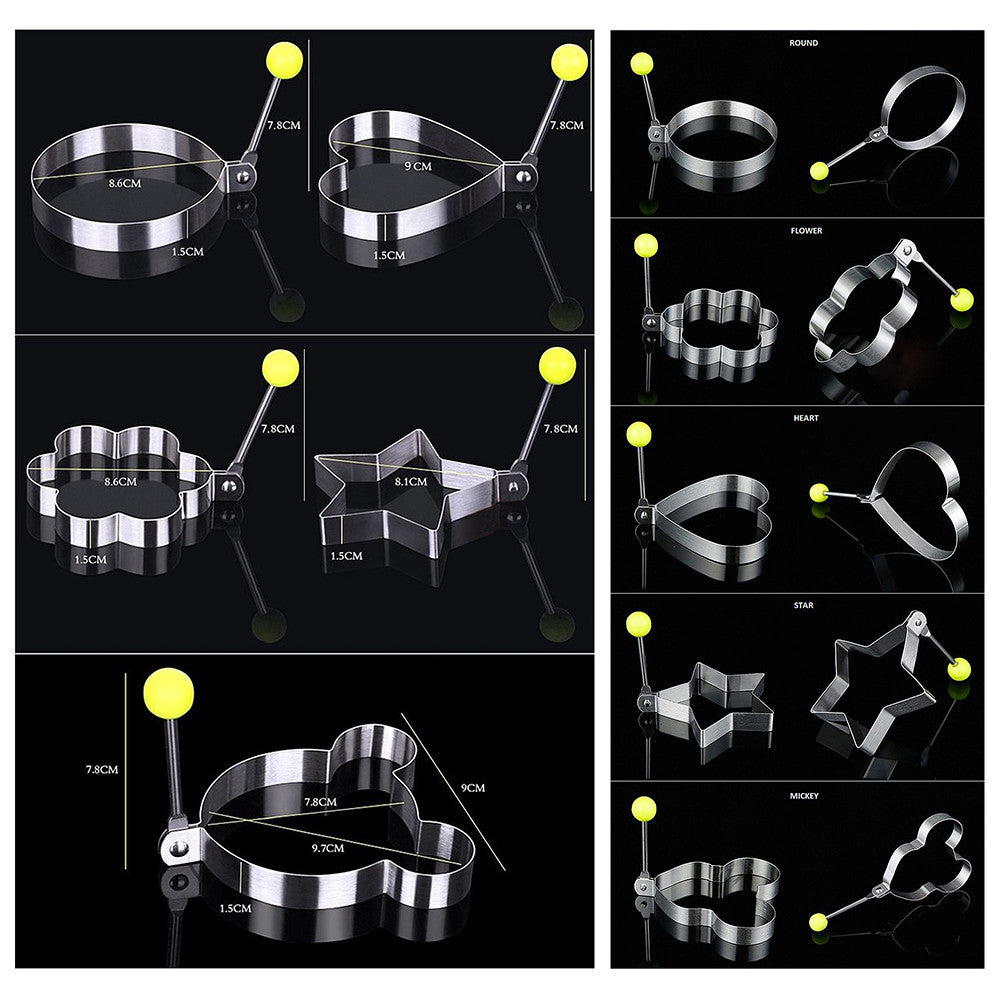 7.8CM
8.6CM
1.5CM
7.8CM
9 CM
1.5CM
7.8CM
8.6CM
1.5CM
7.8CM
8.1CM
1.5CM
7.8CM
7.8CM
9.7CM
9CM
1.5CM

ROUND
FLOWER
HEART
STAR
MICKEY