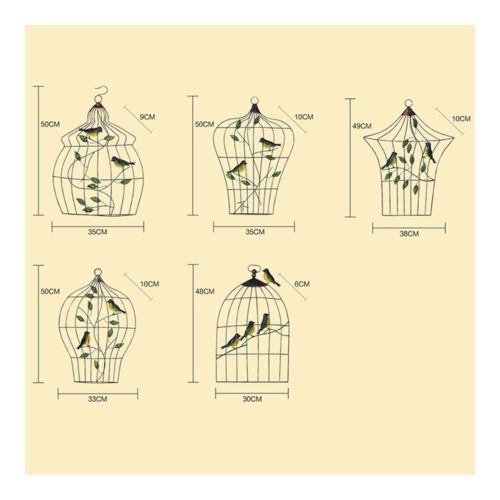 50CM
9CM
35CM

50CM
10CM
35CM

49CM
10CM
38CM

50CM
10CM
33CM

48CM
6CM
30CM