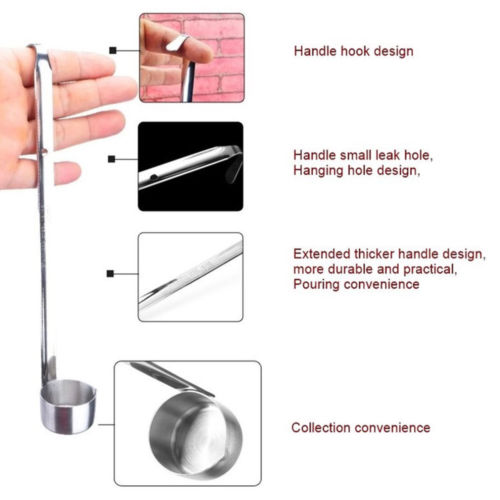 Handle hook design

Handle small leak hole,
Hanging hole design,

Extended thicker handle design,
more durable and practical,
Pouring convenience

Collection convenience