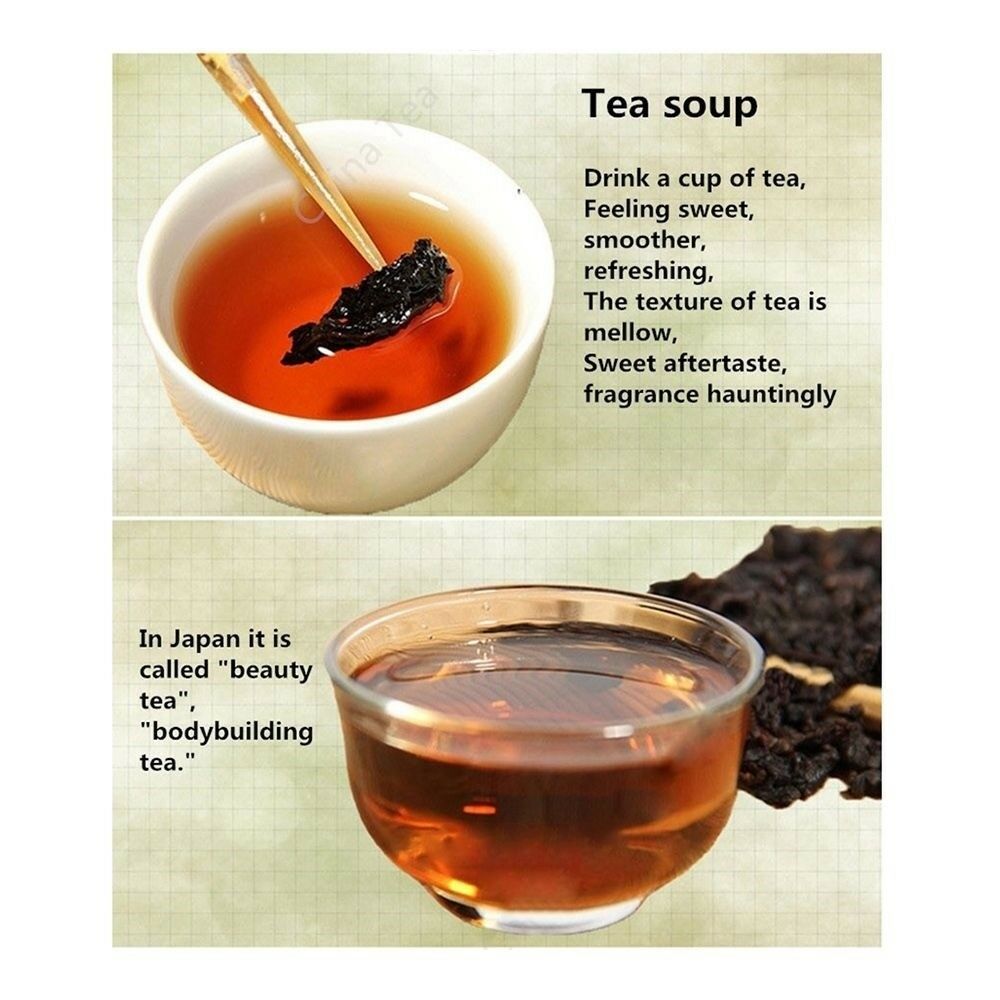 China Tea

Tea soup

Drink a cup of tea, Feeling sweet, smoother, refreshing, The texture of tea is mellow, Sweet aftertaste, fragrance hauntingly

In Japan it is called "beauty tea", "bodybuilding tea."