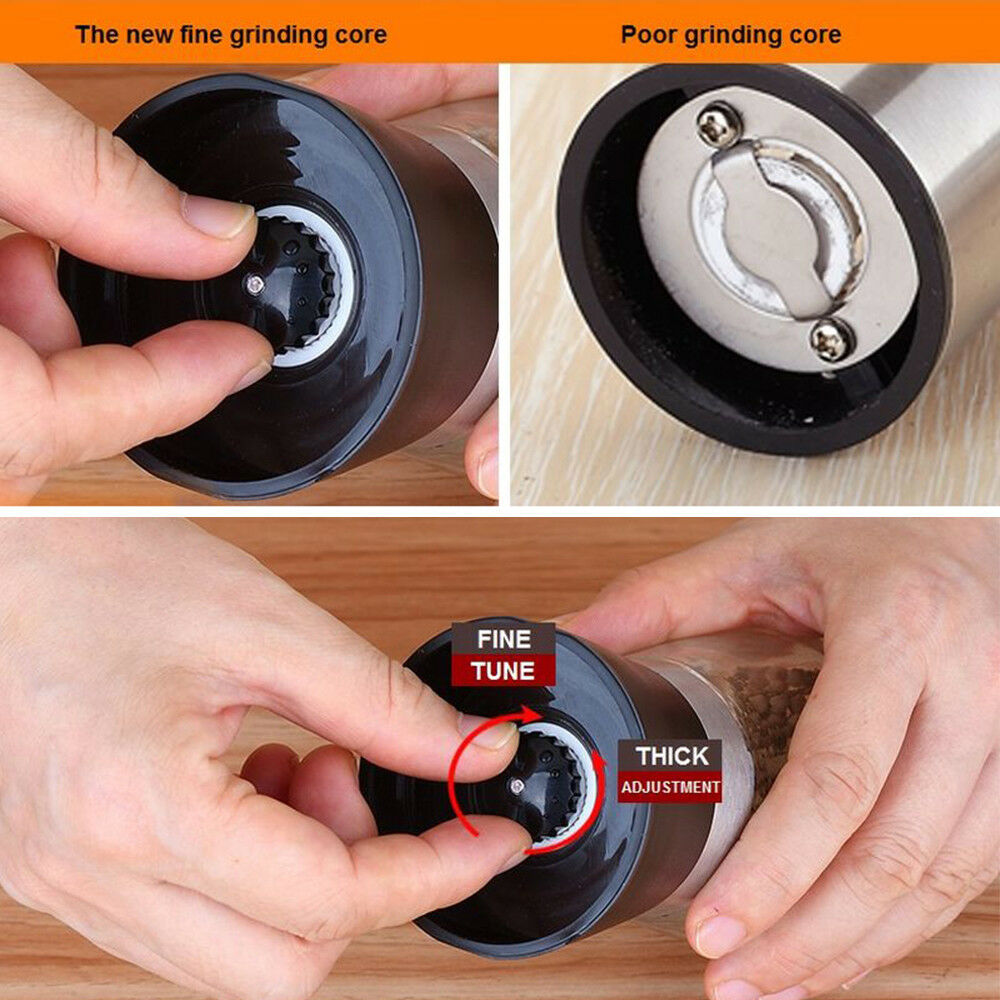 The new fine grinding core

Poor grinding core

FINE
TUNE

THICK
ADJUSTMENT