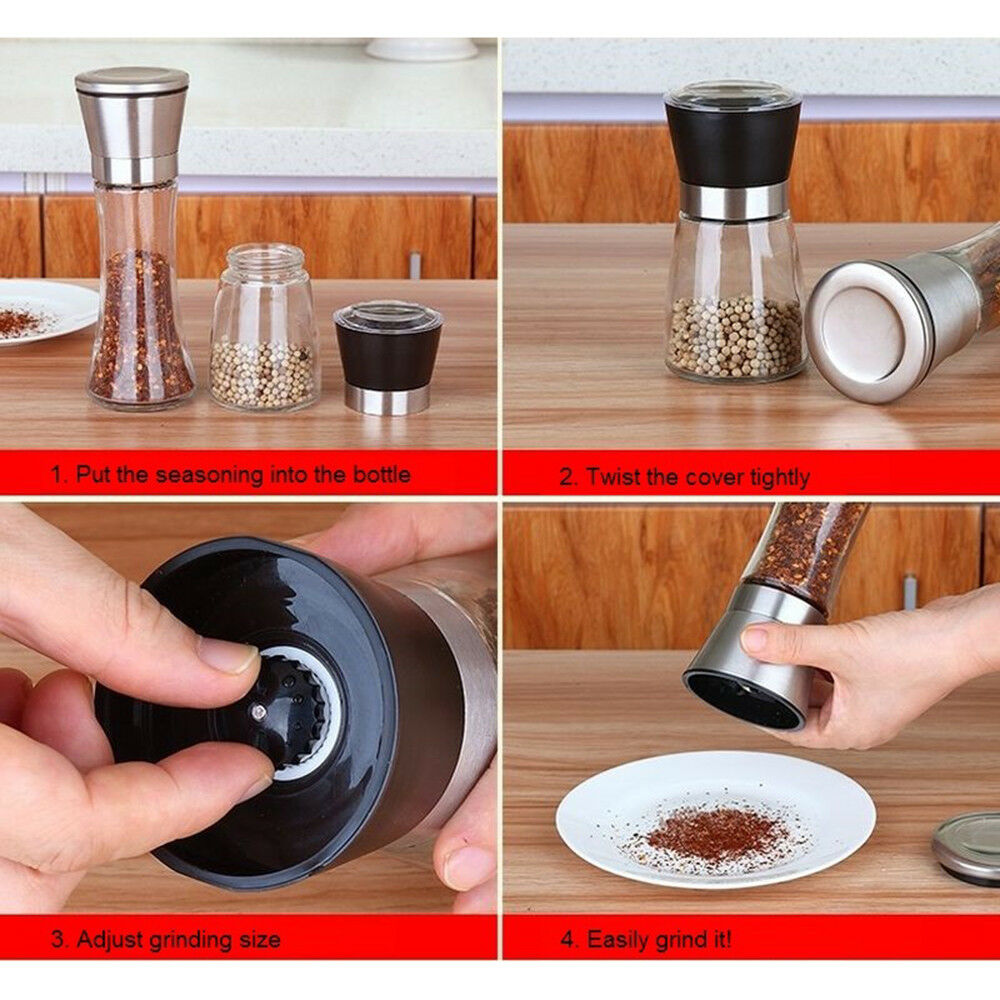 1. Put the seasoning into the bottle

2. Twist the cover tightly

3. Adjust grinding size

4. Easily grind it!