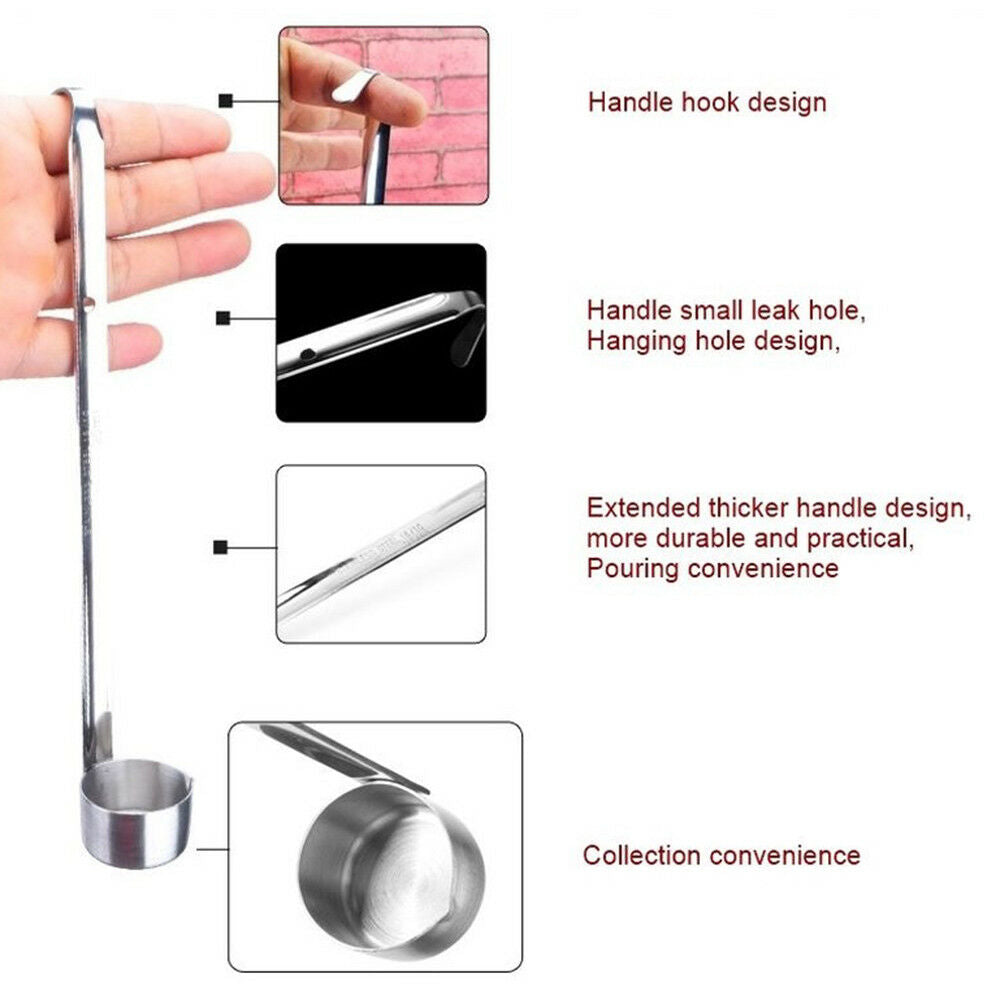 Handle hook design

Handle small leak hole,
Hanging hole design,

Extended thicker handle design,
more durable and practical,
Pouring convenience

Collection convenience