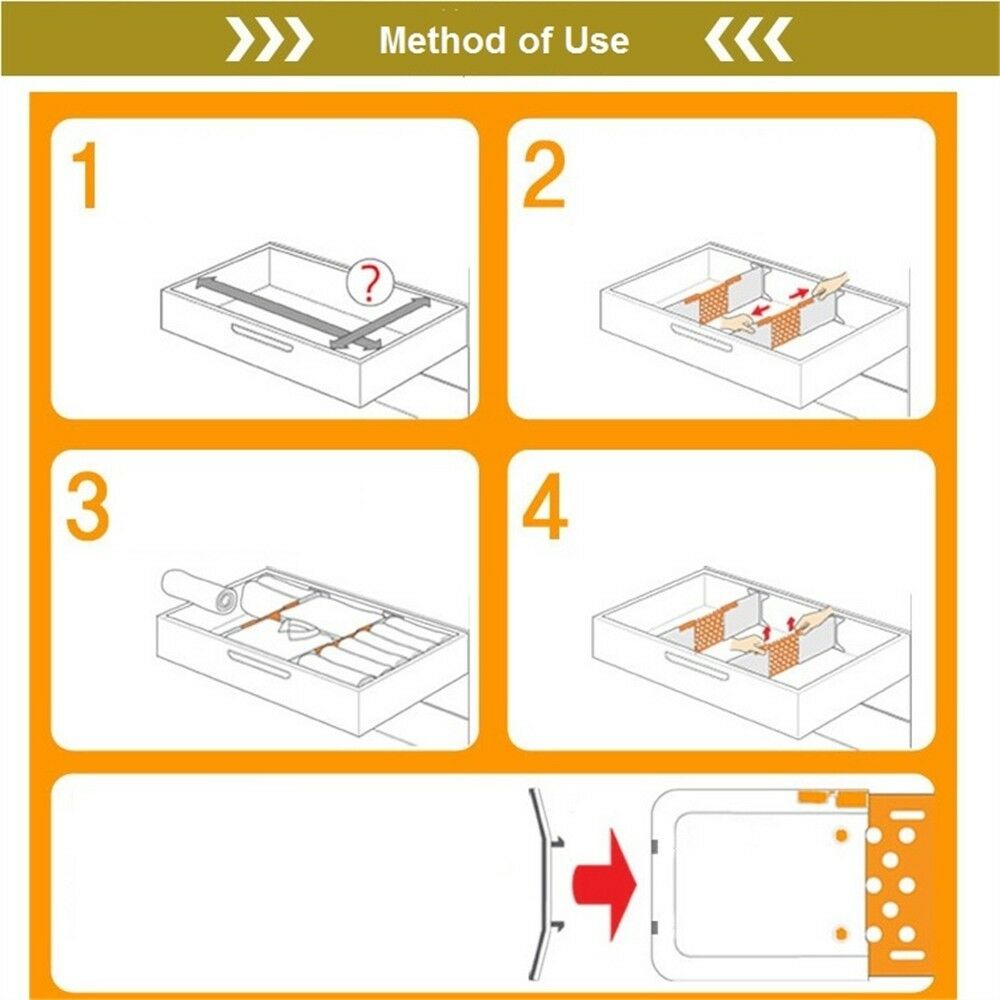 Method of Use

1

?

2

3

4