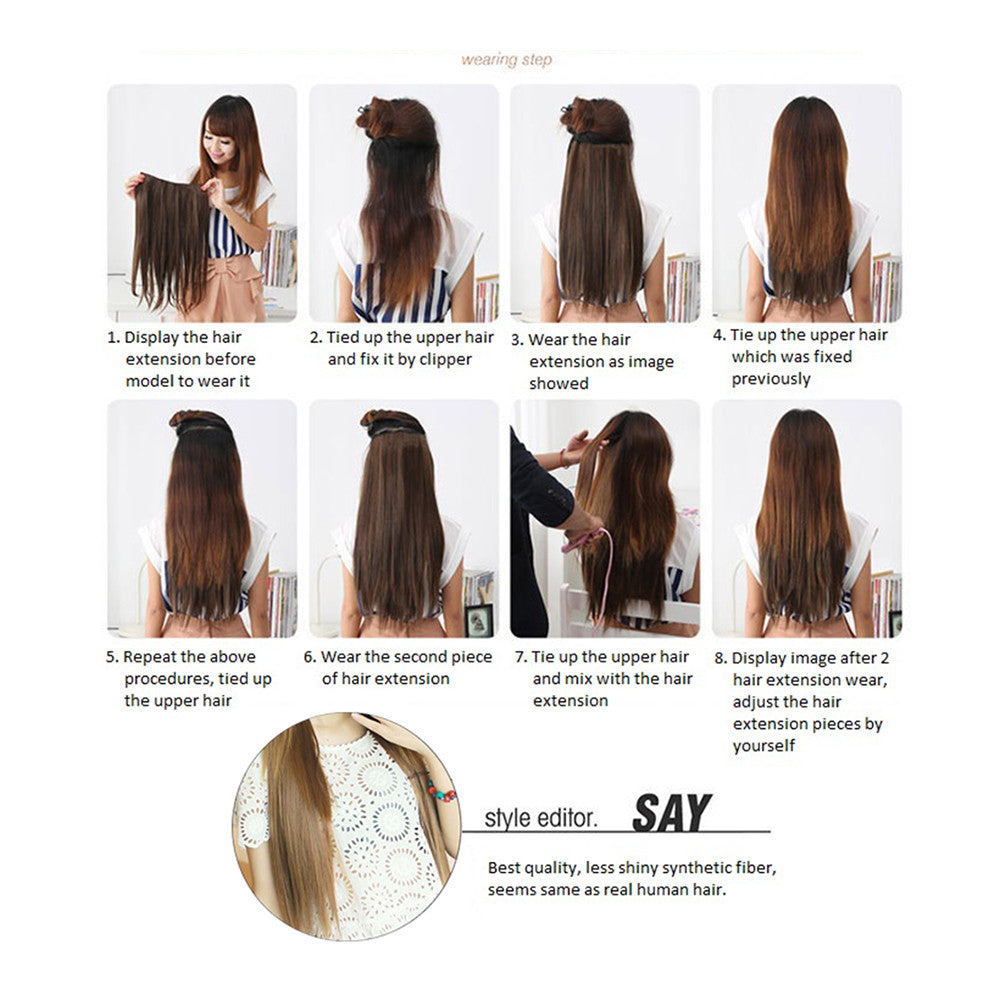 wearing step

1. Display the hair extension before model to wear it

2. Tied up the upper hair and fix it by clipper

3. Wear the hair extension as image showed

4. Tie up the upper hair which was fixed previously

5. Repeat the above procedures, tied up the upper hair

6. Wear the second piece of hair extension

7. Tie up the upper hair and mix with the hair extension

8. Display image after 2 hair extension wear, adjust the hair extension pieces by yourself

style editor. SAY

Best quality, less shiny synthetic fiber, seems same as real human hair.